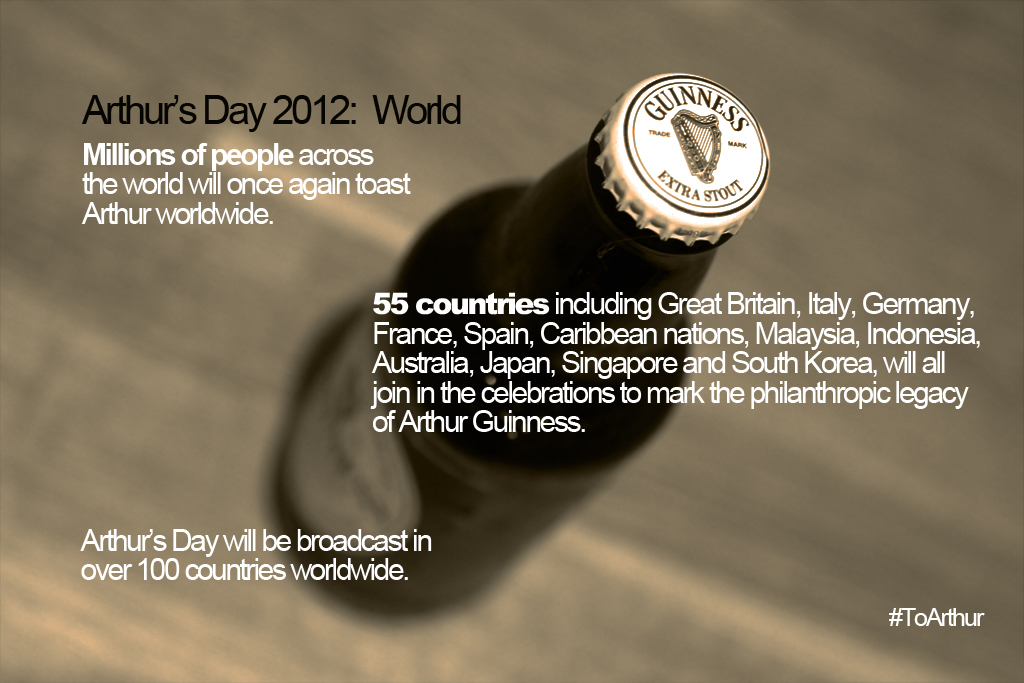 Arthur's Day 2012: World

Millions of people across the world will once again toast Arthur worldwide.

GUINNESS
TRADE MARK
EXTRA STOUT

55 countries including Great Britain, Italy, Germany, France, Spain, Caribbean nations, Malaysia, Indonesia, Australia, Japan, Singapore and South Korea, will all join in the celebrations to mark the philanthropic legacy of Arthur Guinness.

Arthur's Day will be broadcast in over 100 countries worldwide.

#ToArthur