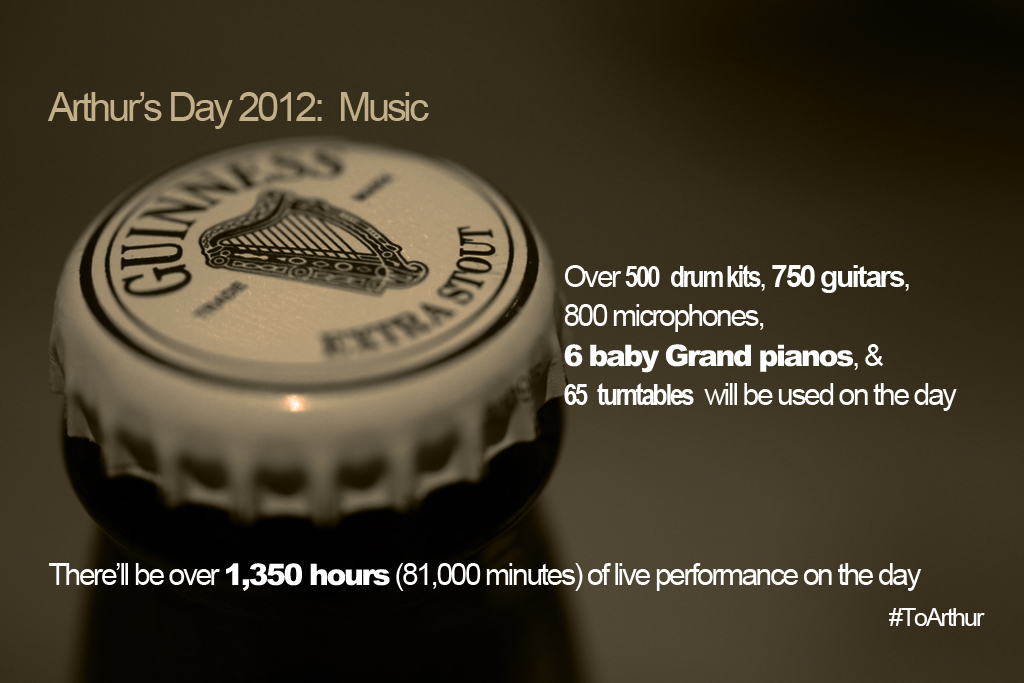 Arthur's Day 2012: Music

GUINNESS
TRADE
MARK
EXTRA STOUT

Over 500 drum kits, 750 guitars, 800 microphones, 6 baby Grand pianos, & 65 turntables will be used on the day

There'll be over 1,350 hours (81,000 minutes) of live performance on the day

#ToArthur