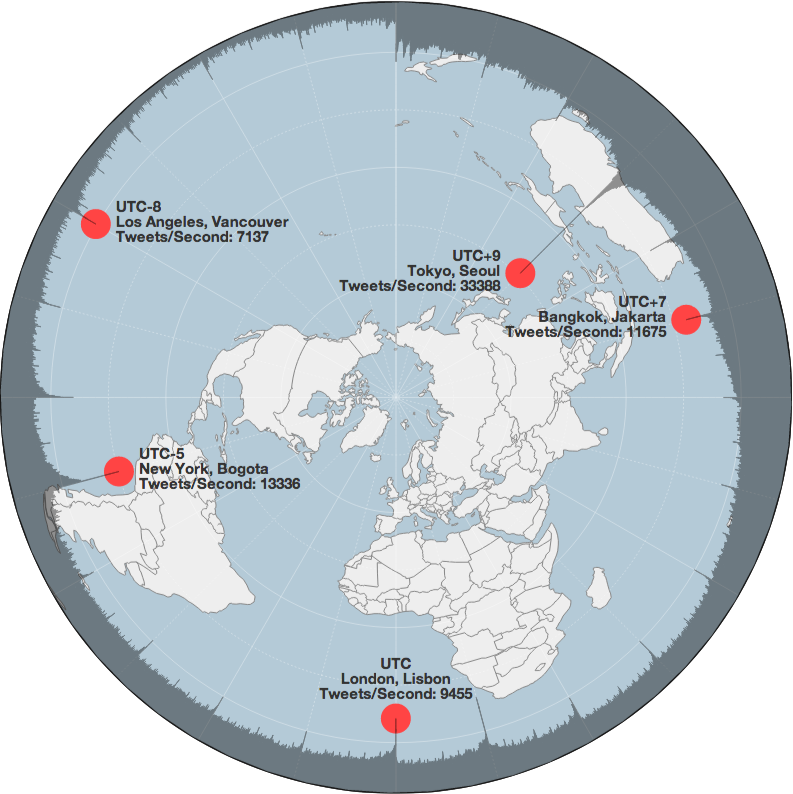 UTC-8
Los Angeles, Vancouver
Tweets/Second: 7137

UTC+9
Tokyo, Seoul
Tweets/Second: 33388

UTC+7
Bangkok, Jakarta
Tweets/Second: 11675

UTC-5
New York, Bogota
Tweets/Second: 13336

UTC
London, Lisbon
Tweets/Second: 9455