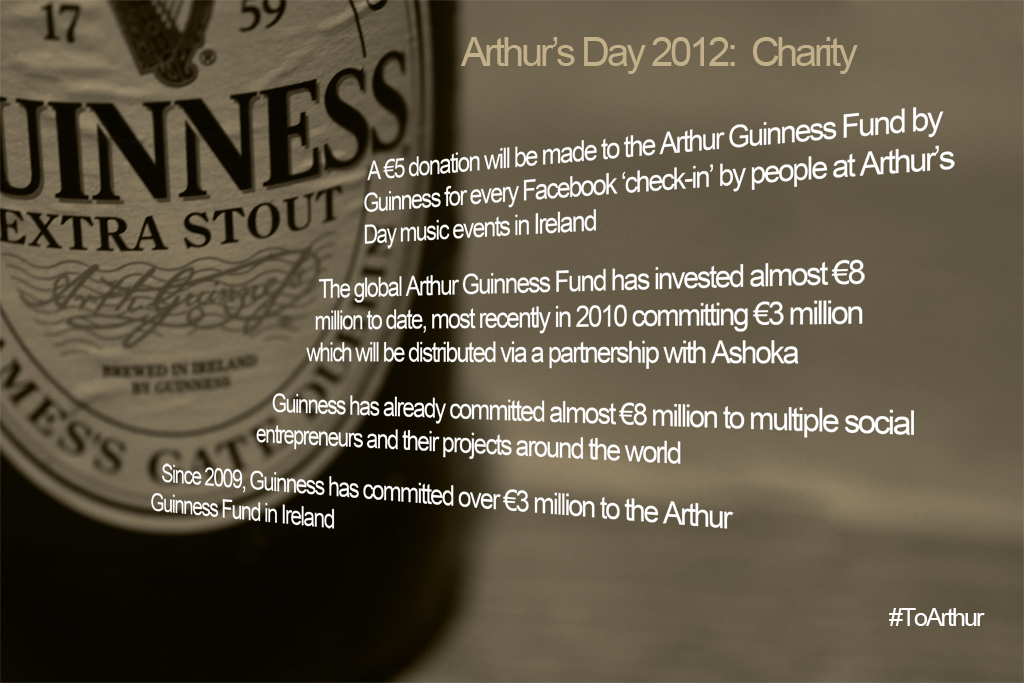 17 59

UINNESS
EXTRA STOUT

BREWED IN IRELAND
BY GUINNESS

MES'S GATE

Arthur's Day 2012: Charity

A €5 donation will be made to the Arthur Guinness Fund by Guinness for every Facebook 'check-in' by people at Arthur's Day music events in Ireland

The global Arthur Guinness Fund has invested almost €8 million to date, most recently in 2010 committing €3 million which will be distributed via a partnership with Ashoka

Guinness has already committed almost €8 million to multiple social entrepreneurs and their projects around the world

Since 2009, Guinness has committed over €3 million to the Arthur Guinness Fund in Ireland

#ToArthur